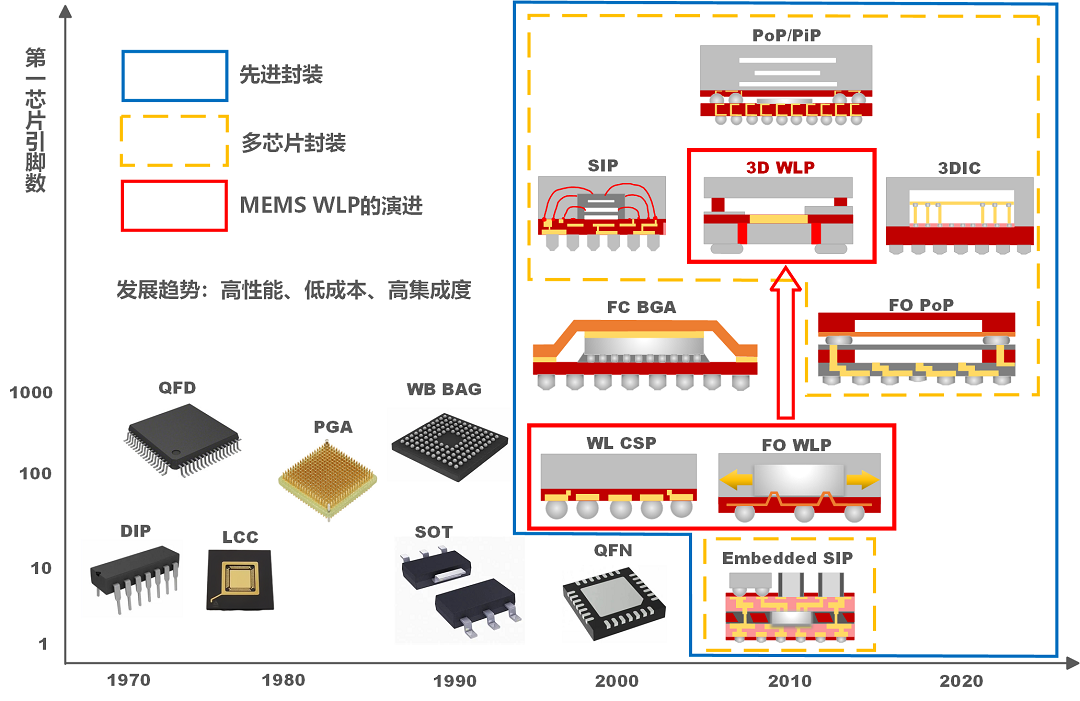 第一芯片引脚数

先进封装
多芯片封装
MEMS WLP的演进

发展趋势：高性能、低成本、高集成度

1000
100
10
1

QFD
PGA
WB BAG
DIP
LCC
SOT
QFN

PoP/PiP
SIP
3D WLP
3DIC
FC BGA
FO PoP
WL CSP
FO WLP
Embedded SIP

1970
1980
1990
2000
2010
2020